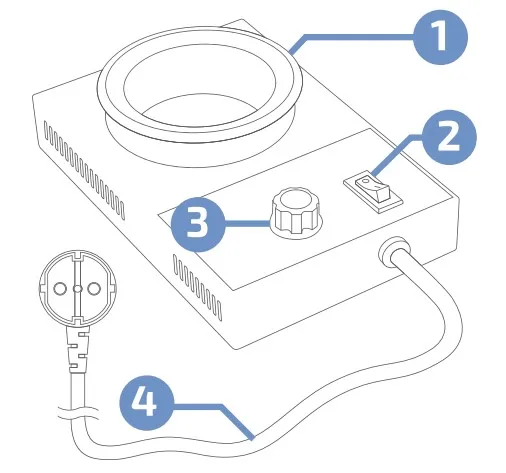 1
2
3
4