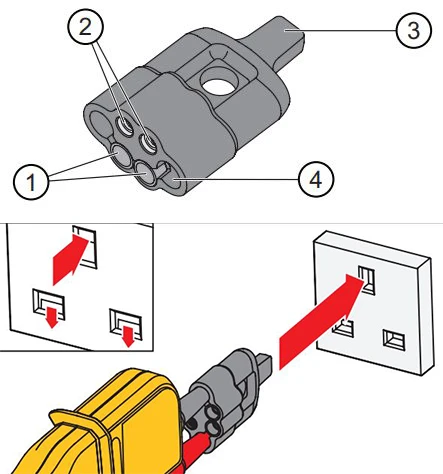 2
3
1
4